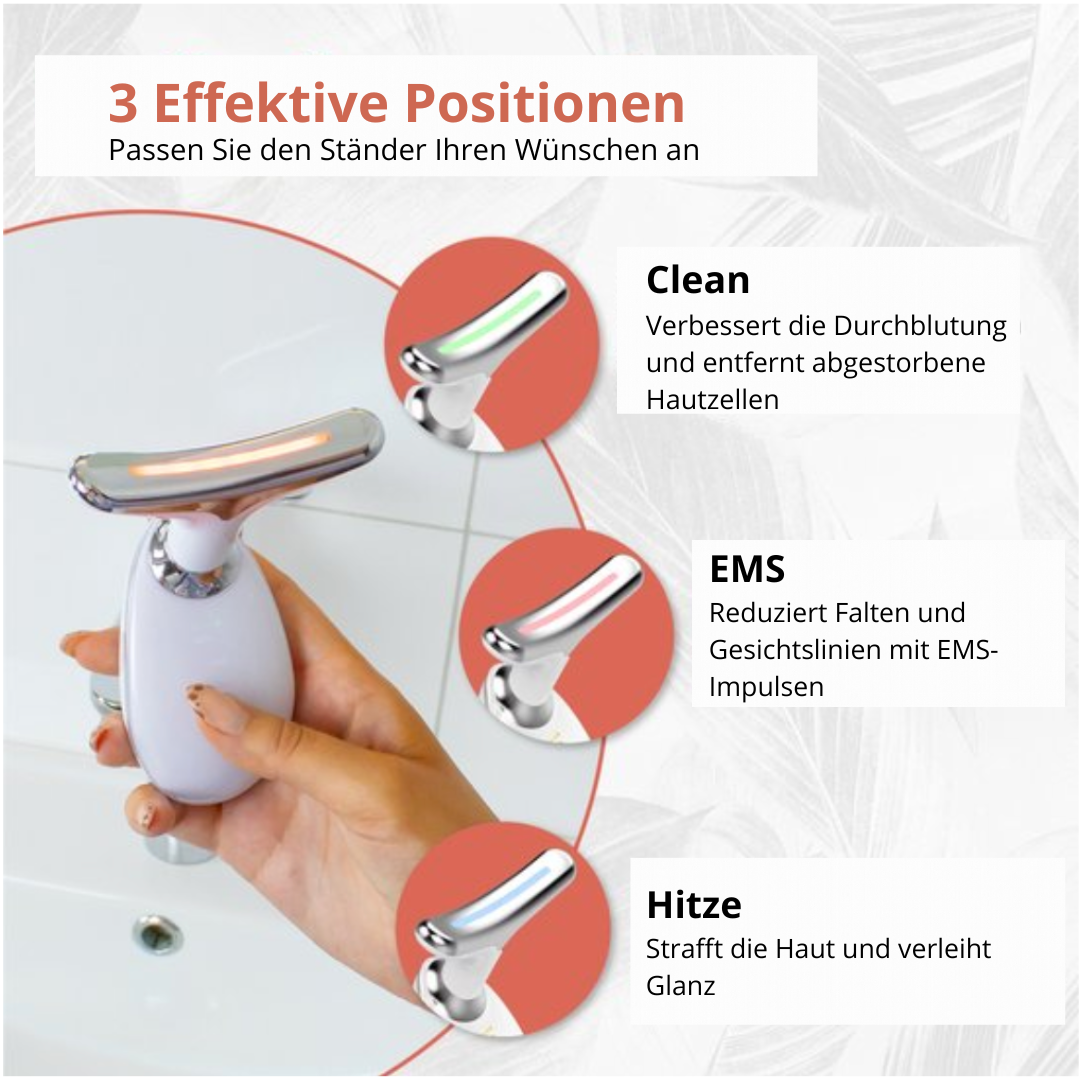 3 Effektive Positionen
Passen Sie den Ständer Ihren Wünschen an

Clean
Verbessert die Durchblutung und entfernt abgestorbene Hautzellen

EMS
Reduziert Falten und Gesichtslinien mit EMS-Impulsen

Hitze
Strafft die Haut und verleiht Glanz